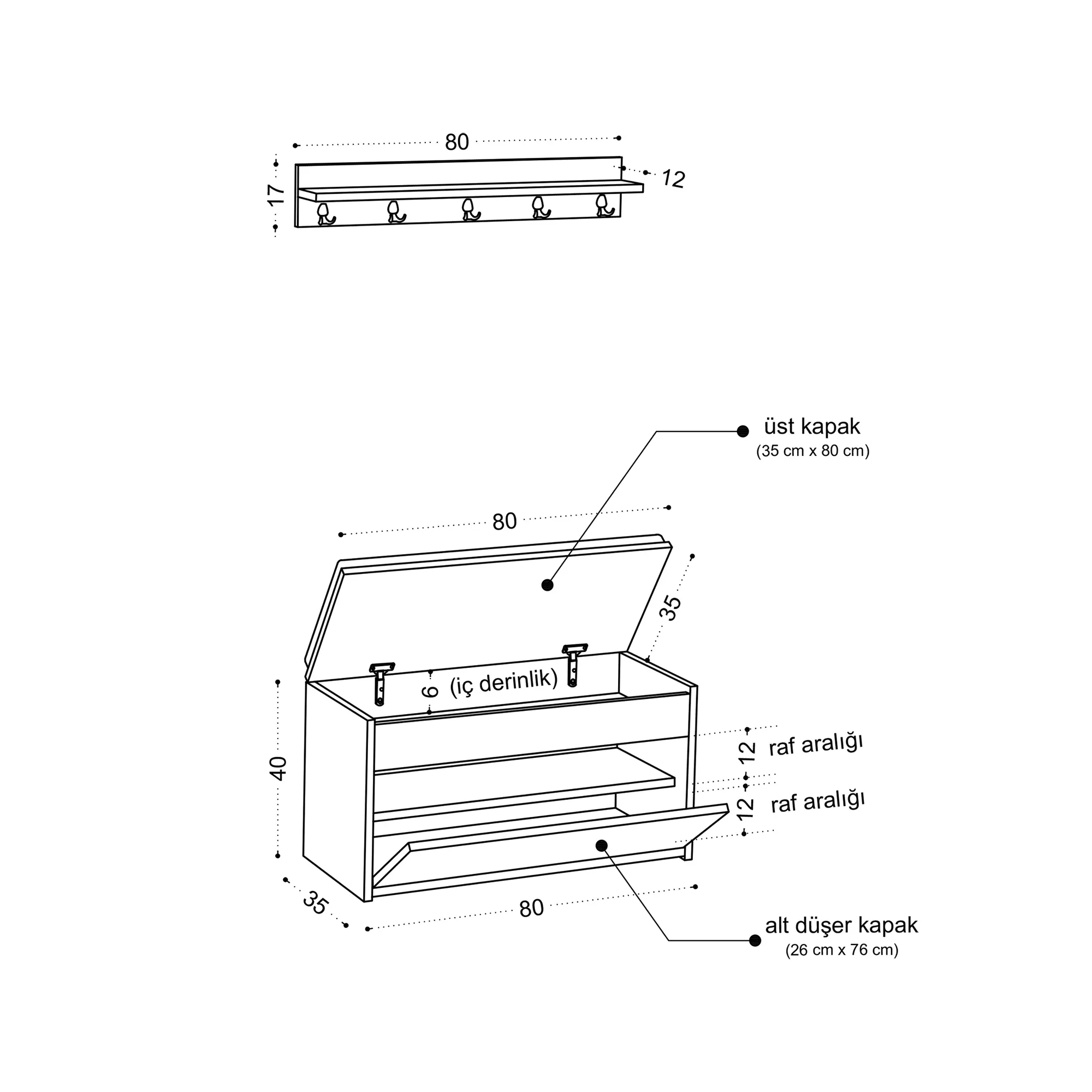 80
17
12

üst kapak
(35 cm x 80 cm)

80
35
6 (iç derinlik)
40
12 raf aralığı
12 raf aralığı
35
80

alt düşer kapak
(26 cm x 76 cm)